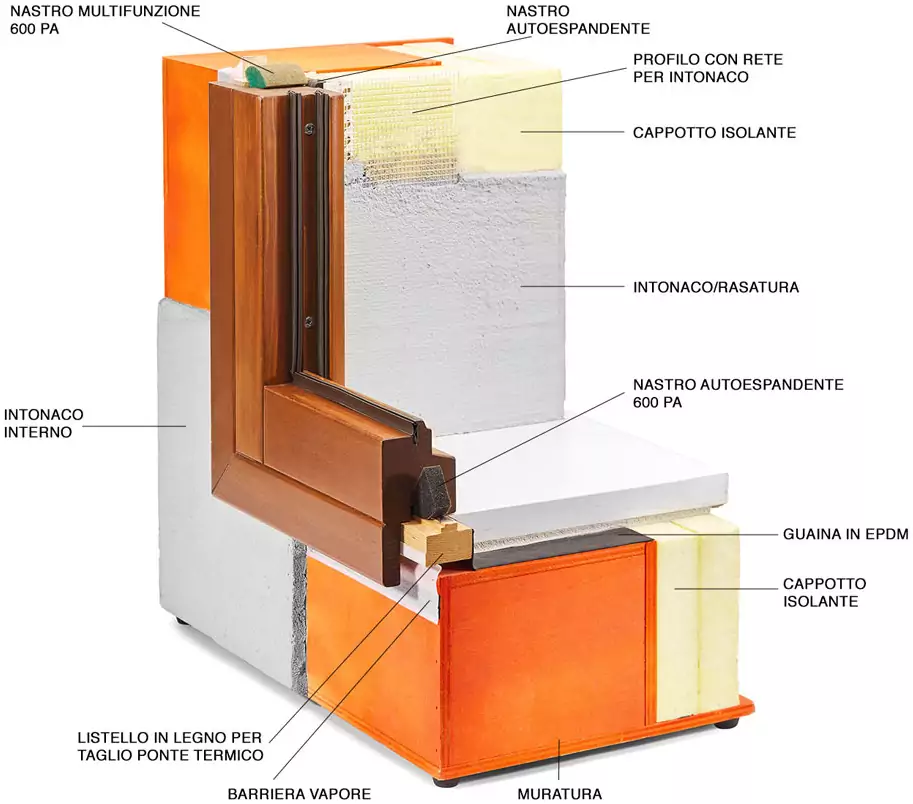 NASTRO MULTIFUNZIONE
600 PA

NASTRO
AUTOESPANDENTE

PROFILO CON RETE
PER INTONACO

CAPPOTTO ISOLANTE

INTONACO/RASATURA

NASTRO AUTOESPANDENTE
600 PA

INTONACO
INTERNO

GUAINA IN EPDM

CAPPOTTO
ISOLANTE

LISTELLO IN LEGNO PER
TAGLIO PONTE TERMICO

BARRIERA VAPORE

MURATURA